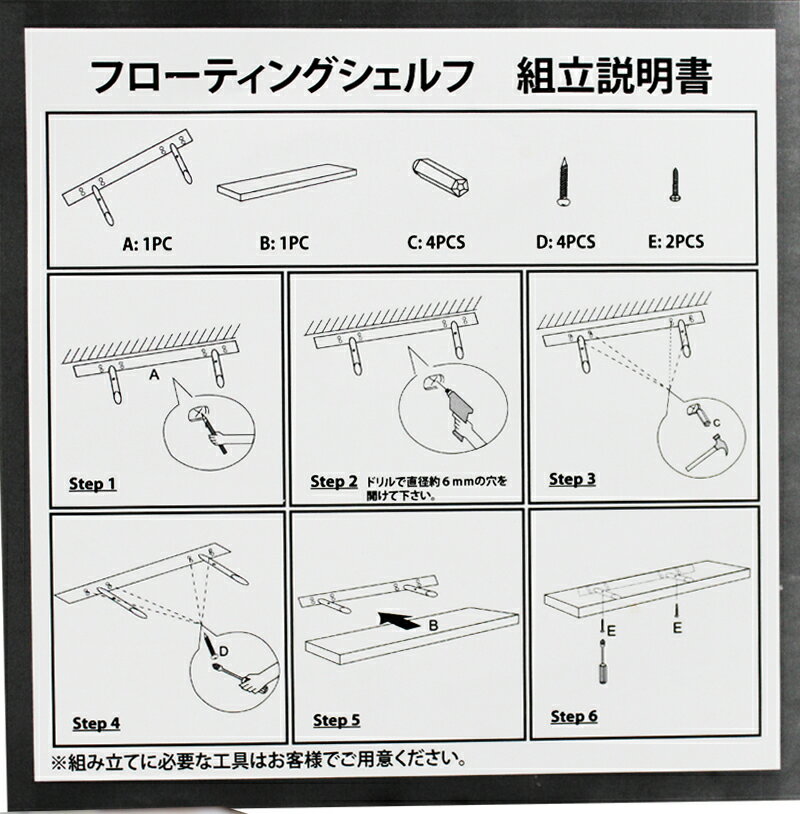 フローティングシェルフ　組立説明書

A: 1PC

B: 1PC

C: 4PCS

D: 4PCS

E: 2PCS

A

Step 1

Step 2 ドリルで直径約６mmの穴を開けて下さい。

C

Step 3

D

Step 4

B

Step 5

E

E

Step 6

※組み立てに必要な工具はお客様でご用意ください。