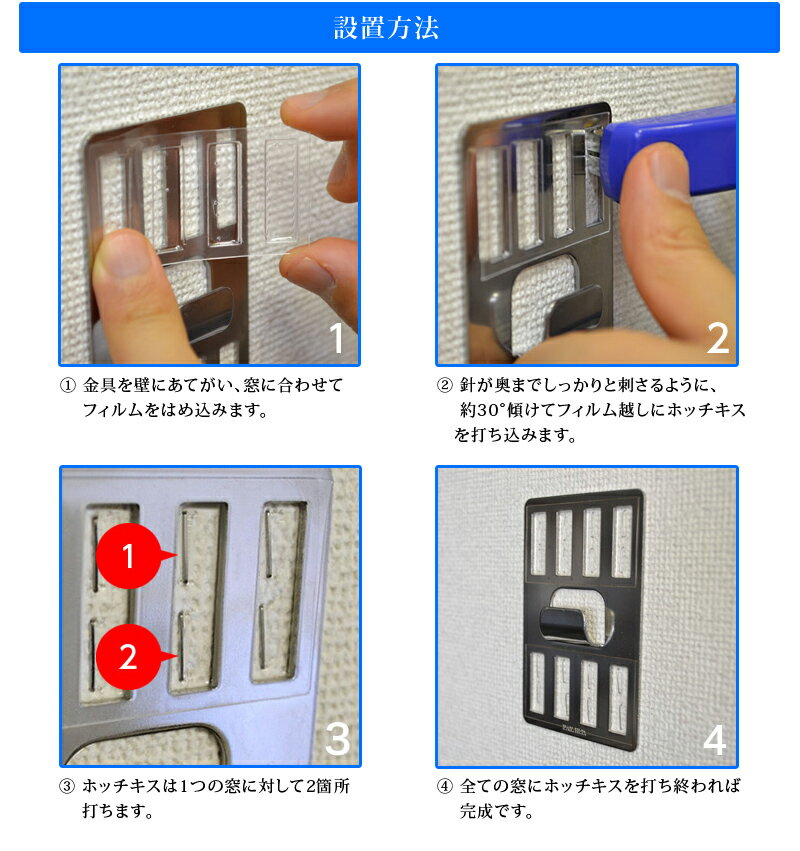 設置方法

1

① 金具を壁にあてがい、窓に合わせてフィルムをはめ込みます。

2

② 針が奥までしっかりと刺さるように、約30°傾けてフィルム越しにホッチキスを打ち込みます。

1

2

3

③ ホッチキスは1つの窓に対して2箇所打ちます。

4

④ 全ての窓にホッチキスを打ち終われば完成です。